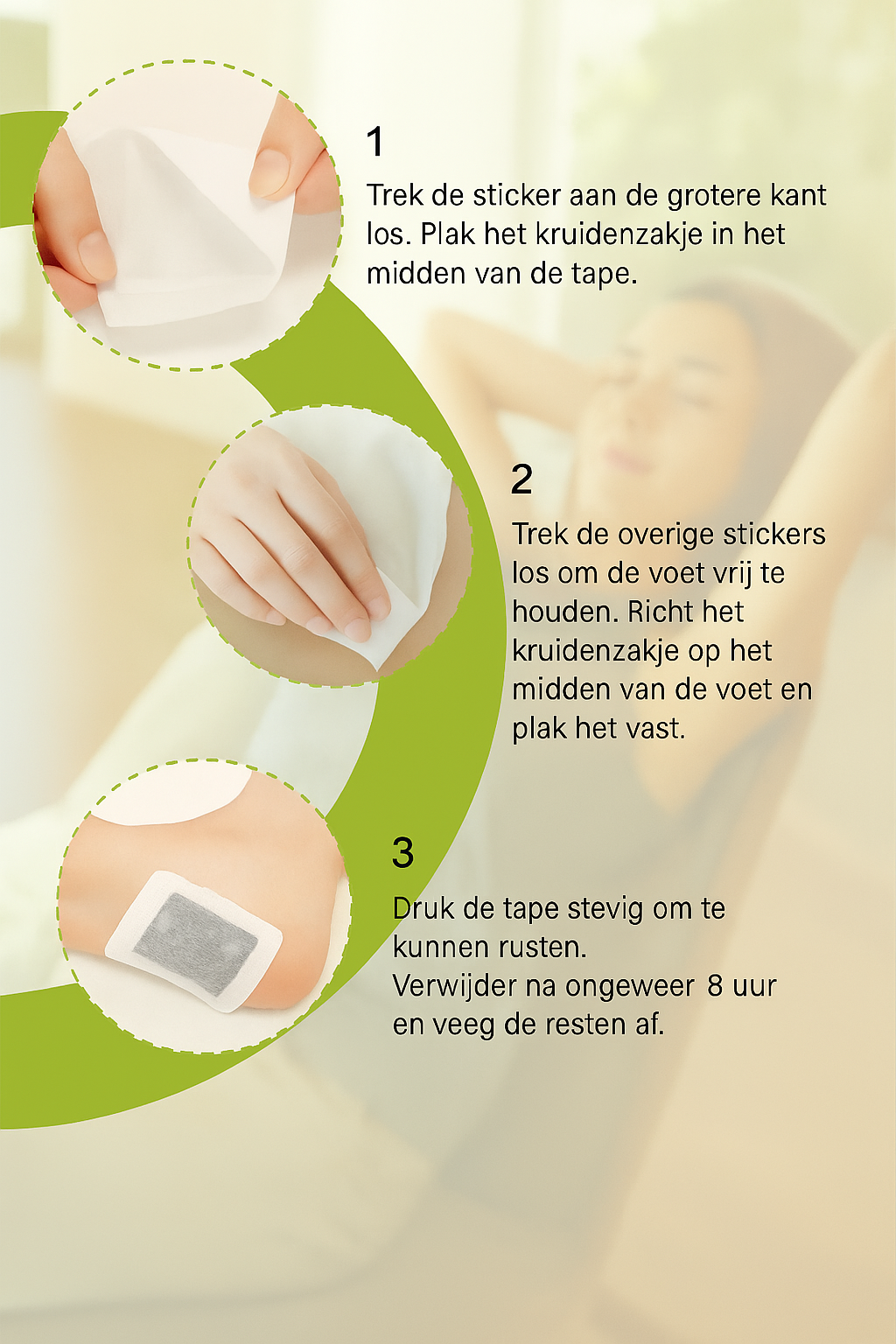 1

Trek de sticker aan de grotere kant los. Plak het kruidenzakje in het midden van de tape.

2

Trek de overige stickers los om de voet vrij te houden. Richt het kruidenzakje op het midden van de voet en plak het vast.

3

Druk de tape stevig om te kunnen rusten.
Verwijder na ongeweer 8 uur en veeg de resten af.