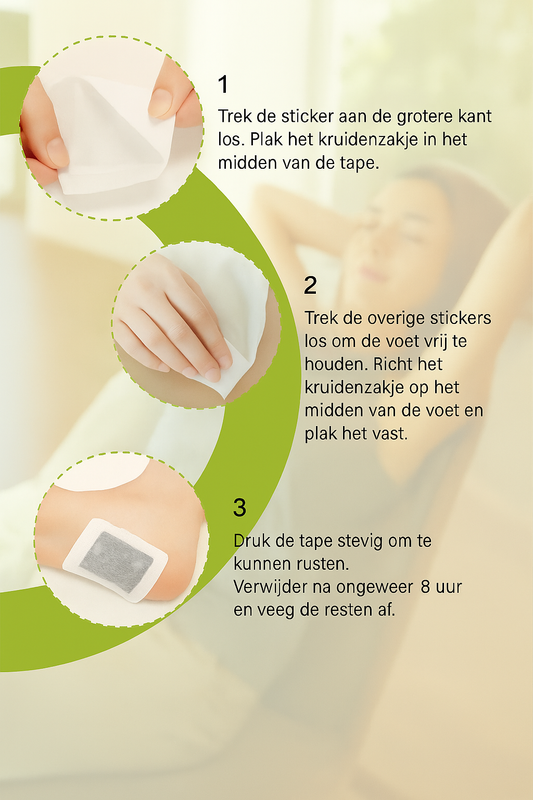 1

Trek de sticker aan de grotere kant los. Plak het kruidenzakje in het midden van de tape.

2

Trek de overige stickers los om de voet vrij te houden. Richt het kruidenzakje op het midden van de voet en plak het vast.

3

Druk de tape stevig om te kunnen rusten.
Verwijder na ongeweer 8 uur en veeg de resten af.